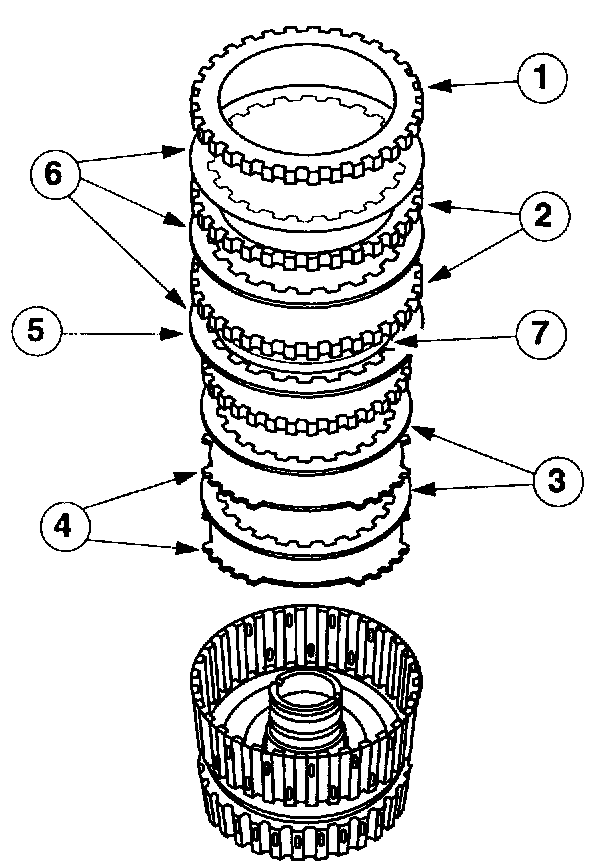 1
6
2
5
7
3
4