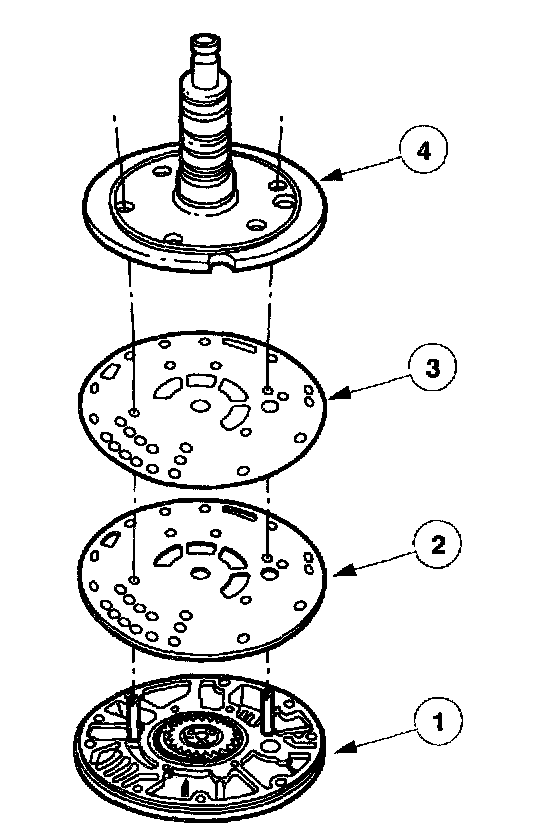 4

3

2

1