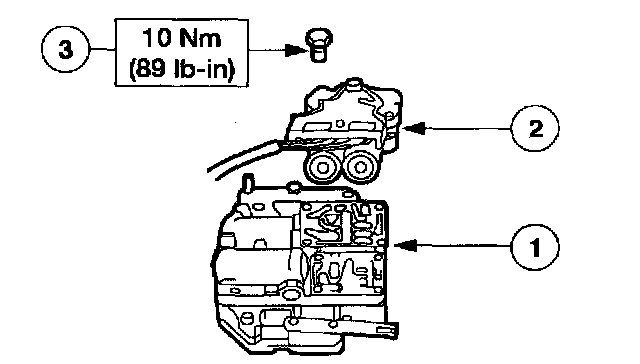 3
10 Nm
(89 lb-in)
2
1