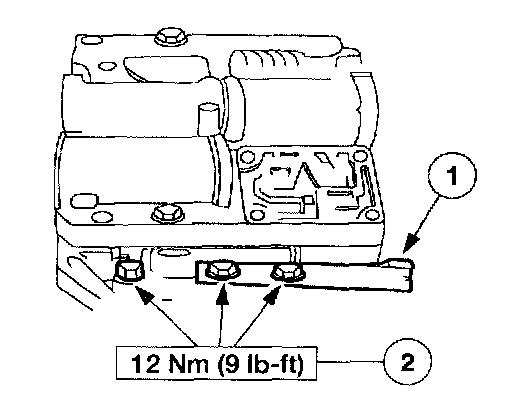 1

12 Nm (9 lb-ft)

2