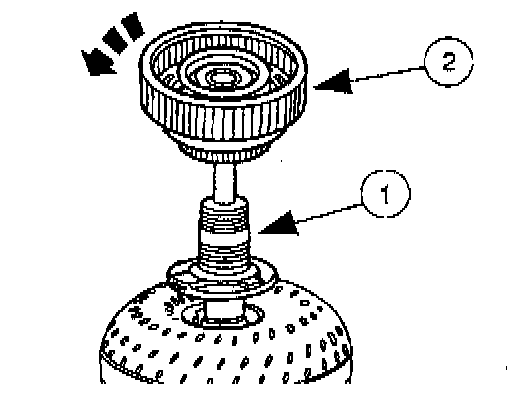 2

1