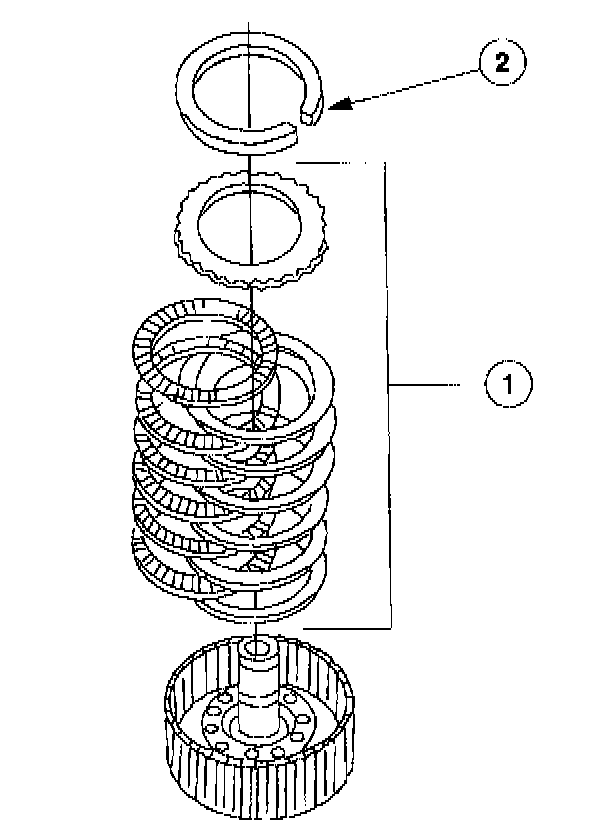 2

1