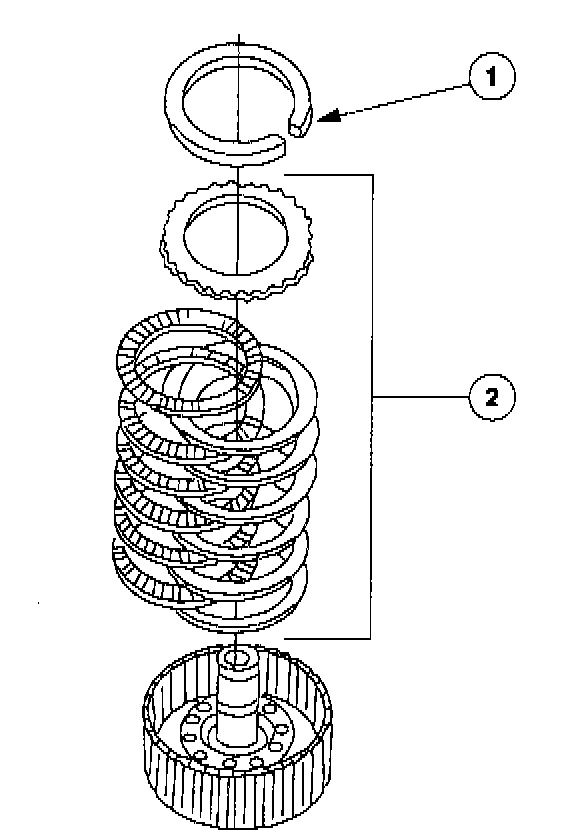 1
2