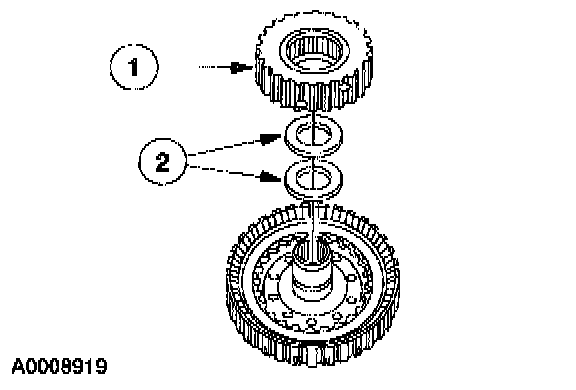 1
2
A0008919