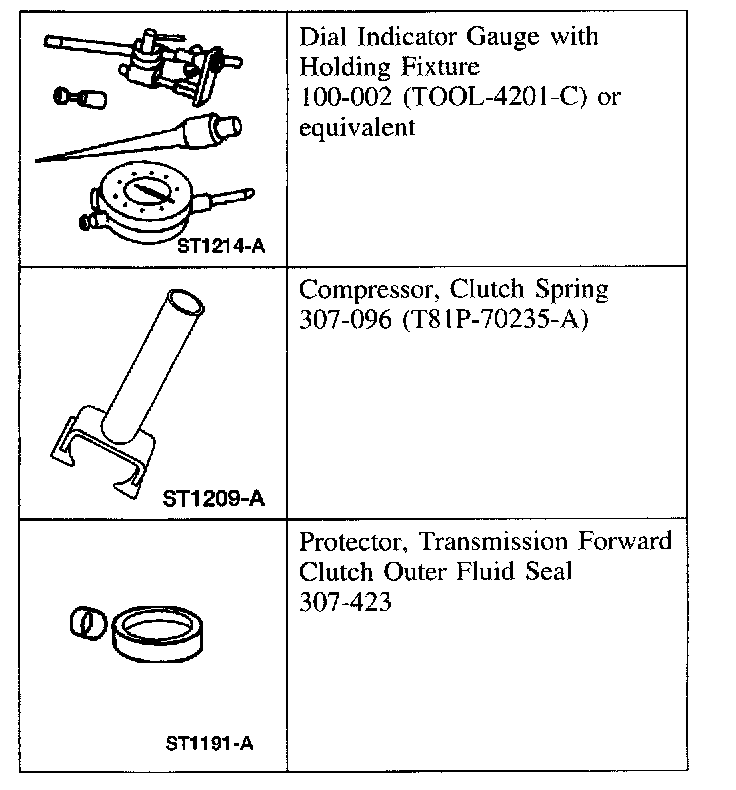 | | |
|---|---|
| ST1214-A | Dial Indicator Gauge with Holding Fixture 100-002 (TOOL-4201-C) or equivalent |
| ST1209-A | Compressor, Clutch Spring 307-096 (T81P-70235-A) |
| ST1191-A | Protector, Transmission Forward Clutch Outer Fluid Seal 307-423 |