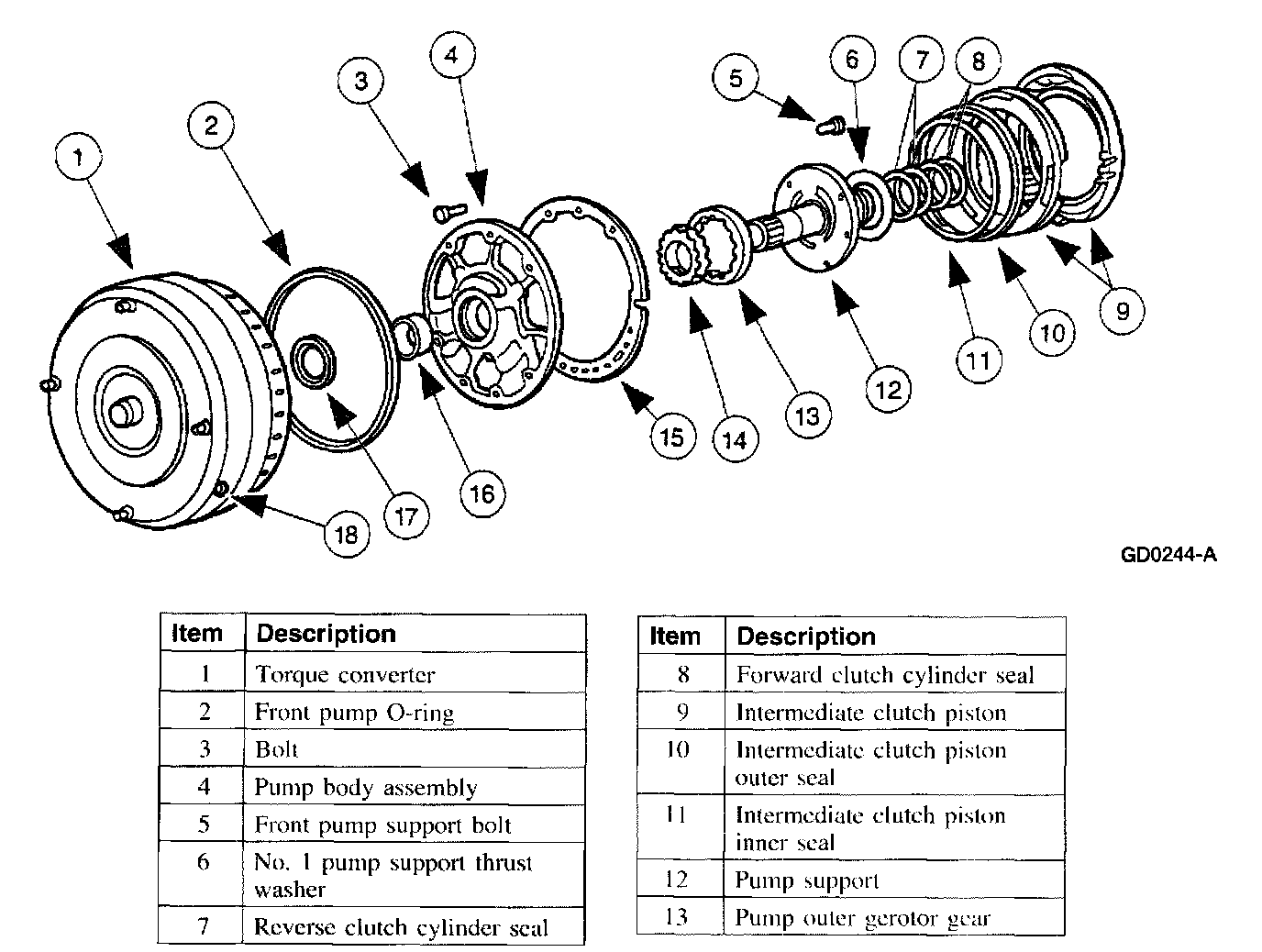 1
2
3
4
5
6
7
8
9
10
11
12
13
14
15
16
17
18

GD0244-A

| Item | Description |
|---|---|
| 1 | Torque converter |
| 2 | Front pump O-ring |
| 3 | Bolt |
| 4 | Pump body assembly |
| 5 | Front pump support bolt |
| 6 | No. 1 pump support thrust washer |
| 7 | Reverse clutch cylinder seal |

| Item | Description |
|---|---|
| 8 | Forward clutch cylinder seal |
| 9 | Intermediate clutch piston |
| 10 | Intermediate clutch piston outer seal |
| 11 | Intermediate clutch piston inner seal |
| 12 | Pump support |
| 13 | Pump outer gerotor gear |