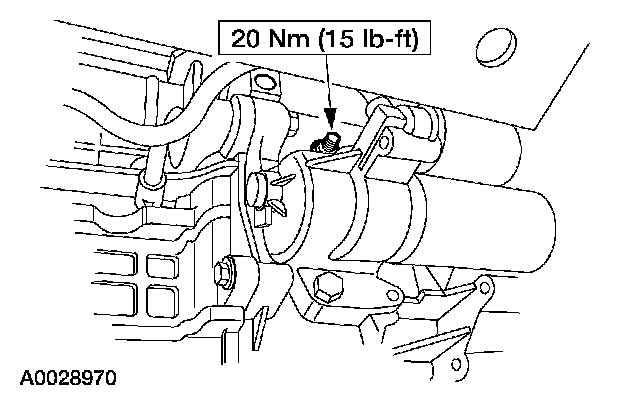 20 Nm (15 lb-ft)

A0028970