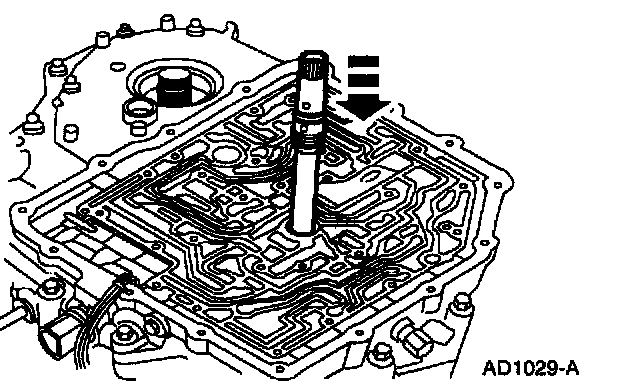 AD1029-A