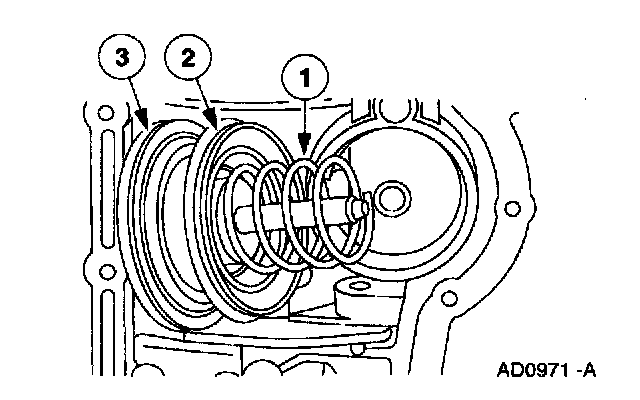 3
2
1
AD0971 -A