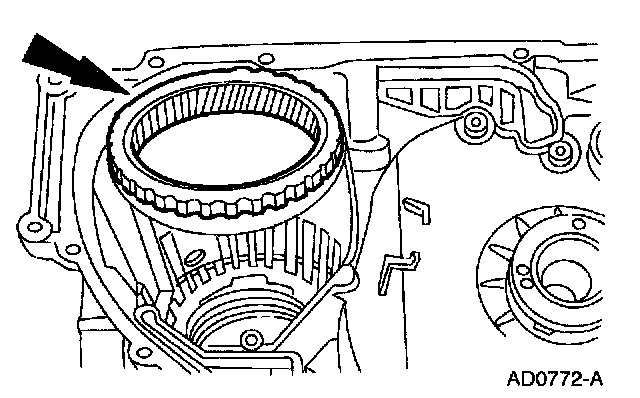 AD0772-A