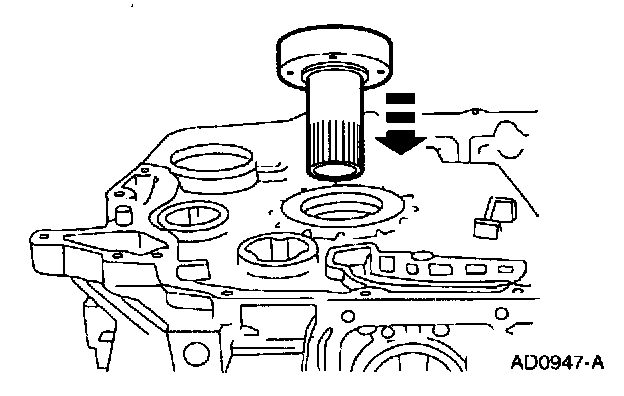 AD0947-A