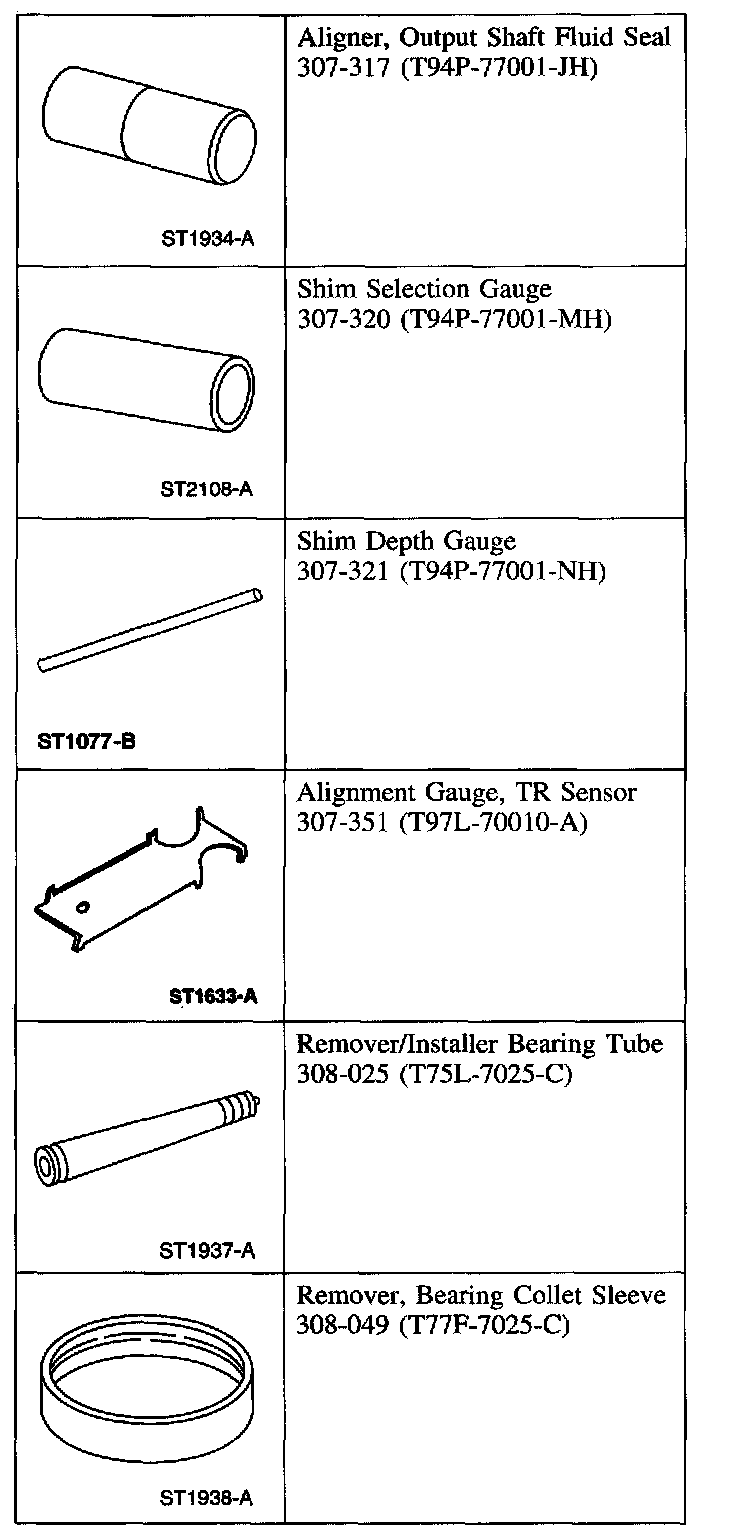 | | |
|---|---|
| ST1934-A | Aligner, Output Shaft Fluid Seal 307-317 (T94P-77001-JH) |
| ST2108-A | Shim Selection Gauge 307-320 (T94P-77001-MH) |
| ST1077-B | Shim Depth Gauge 307-321 (T94P-77001-NH) |
| ST1633-A | Alignment Gauge, TR Sensor 307-351 (T97L-70010-A) |
| ST1937-A | Remover/Installer Bearing Tube 308-025 (T75L-7025-C) |
| ST1938-A | Remover, Bearing Collet Sleeve 308-049 (T77F-7025-C) |