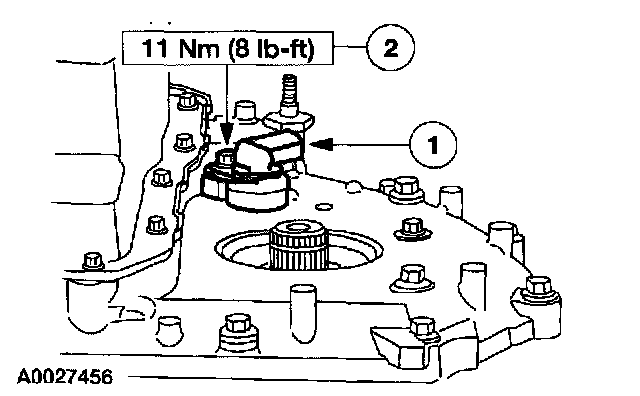 11 Nm (8 lb-ft)

2

1

A0027456