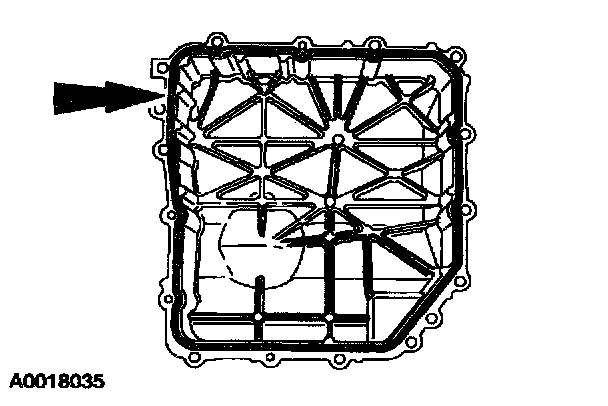 A0018035