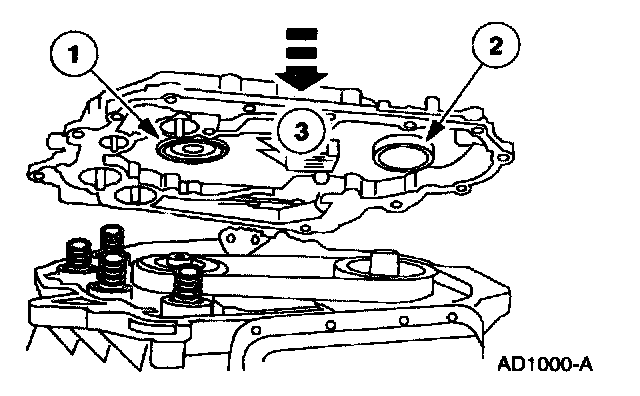 1
2
3
AD1000-A