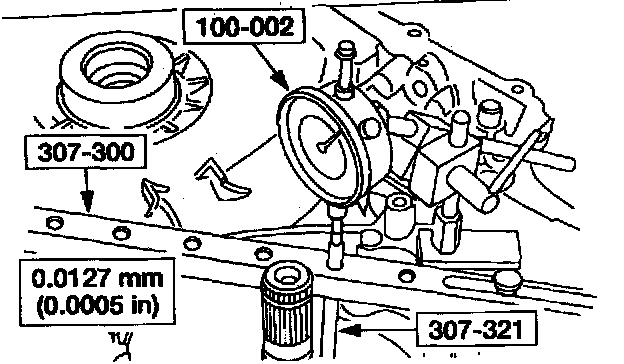 100-002

307-300

0.0127 mm
(0.0005 in)

307-321