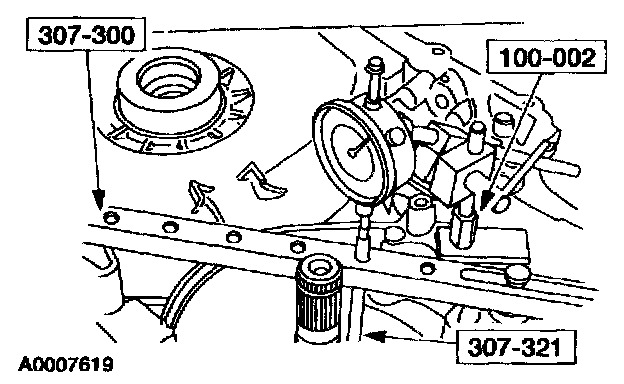 307-300

100-002

307-321

A0007619