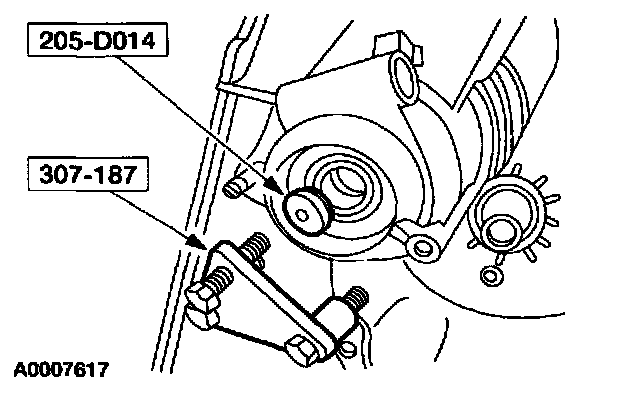 205-D014

307-187

A0007617