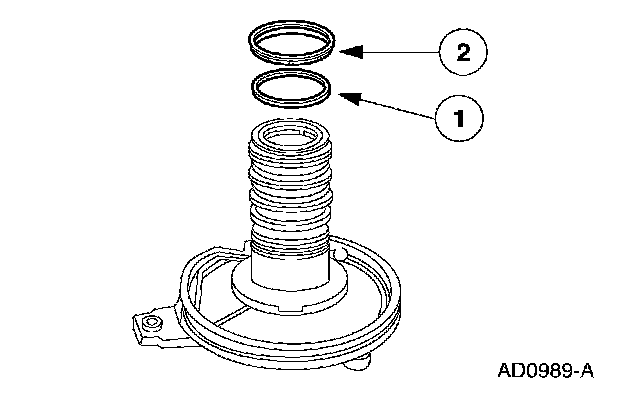 2

1

AD0989-A