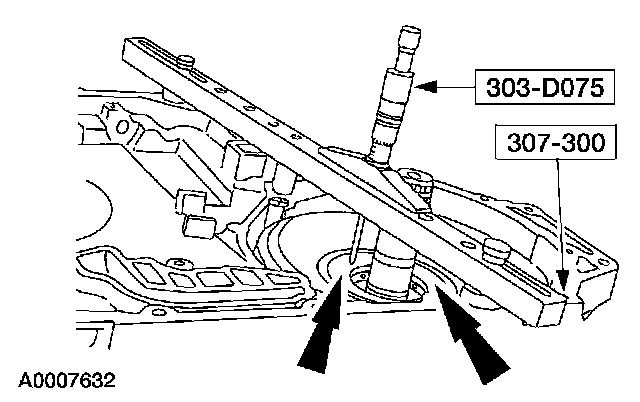 303-D075

307-300

A0007632