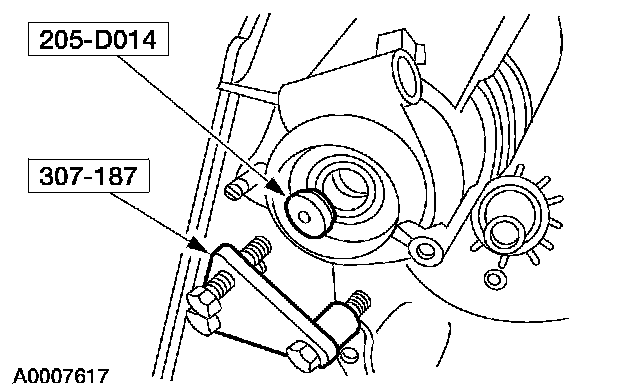 205-D014

307-187

A0007617