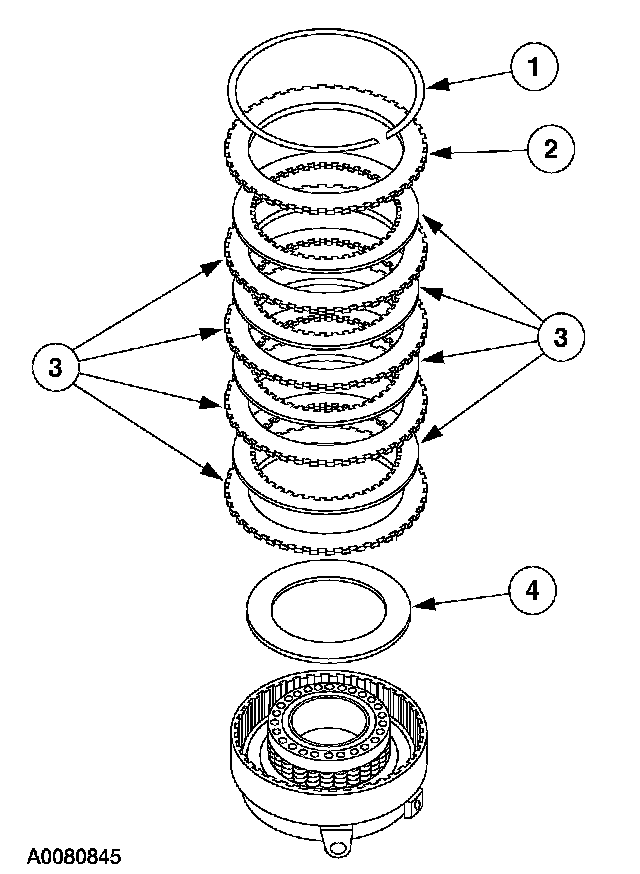 1
2
3
3
4
A0080845