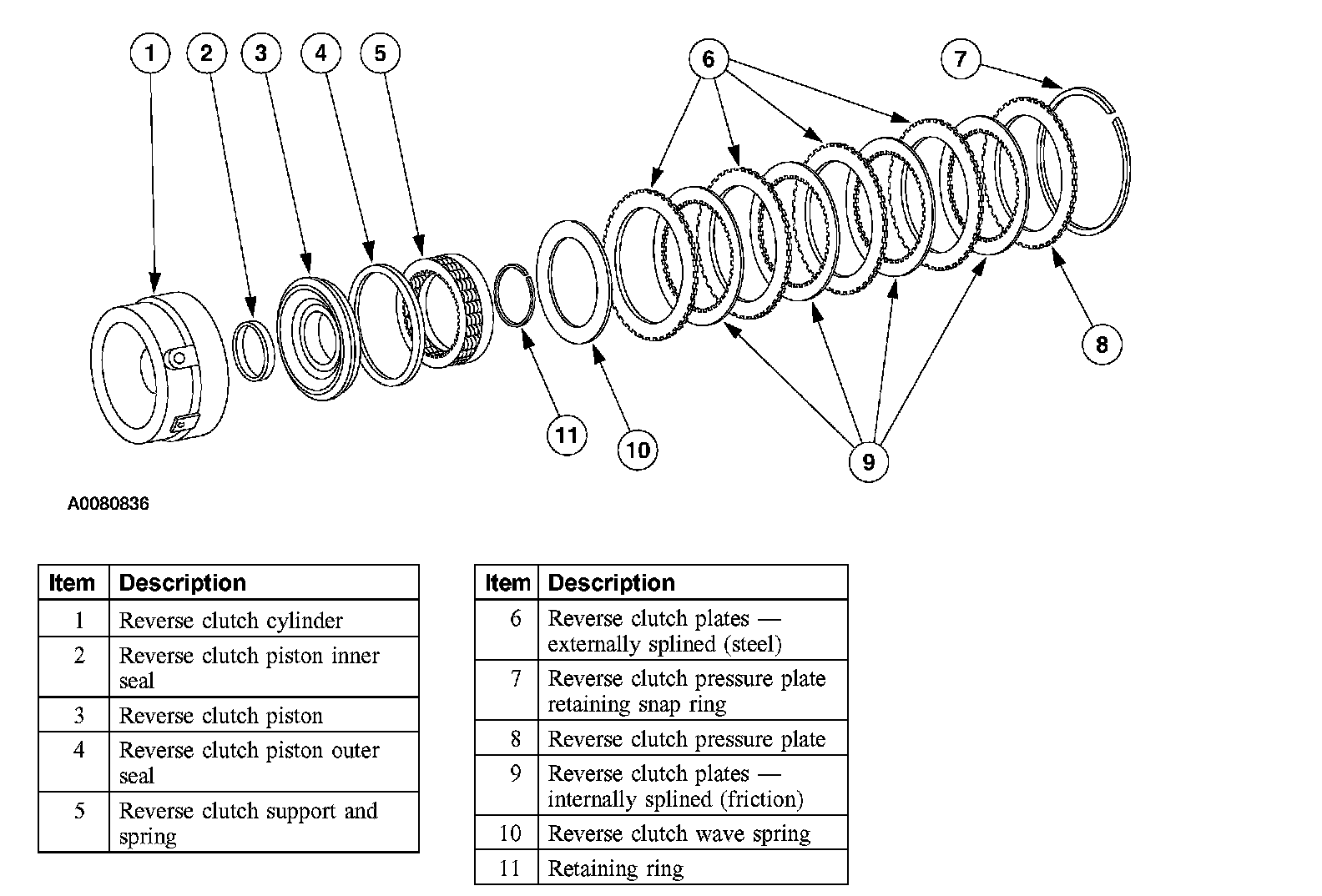 1 2 3 4 5 6 7

8

11 10 9

A0080836

| Item | Description |
|---|---|
| 1 | Reverse clutch cylinder |
| 2 | Reverse clutch piston inner seal |
| 3 | Reverse clutch piston |
| 4 | Reverse clutch piston outer seal |
| 5 | Reverse clutch support and spring |

| Item | Description |
|---|---|
| 6 | Reverse clutch plates — externally splined (steel) |
| 7 | Reverse clutch pressure plate retaining snap ring |
| 8 | Reverse clutch pressure plate |
| 9 | Reverse clutch plates — internally splined (friction) |
| 10 | Reverse clutch wave spring |
| 11 | Retaining ring |