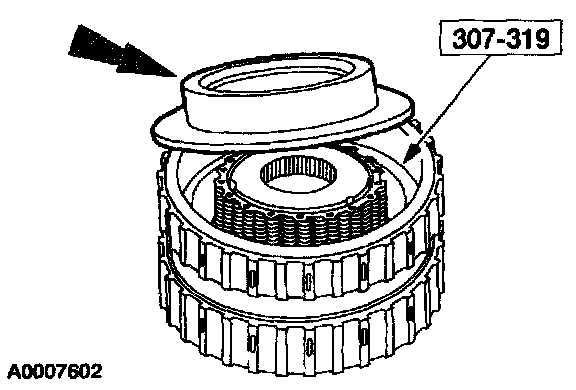 307-319

A0007602