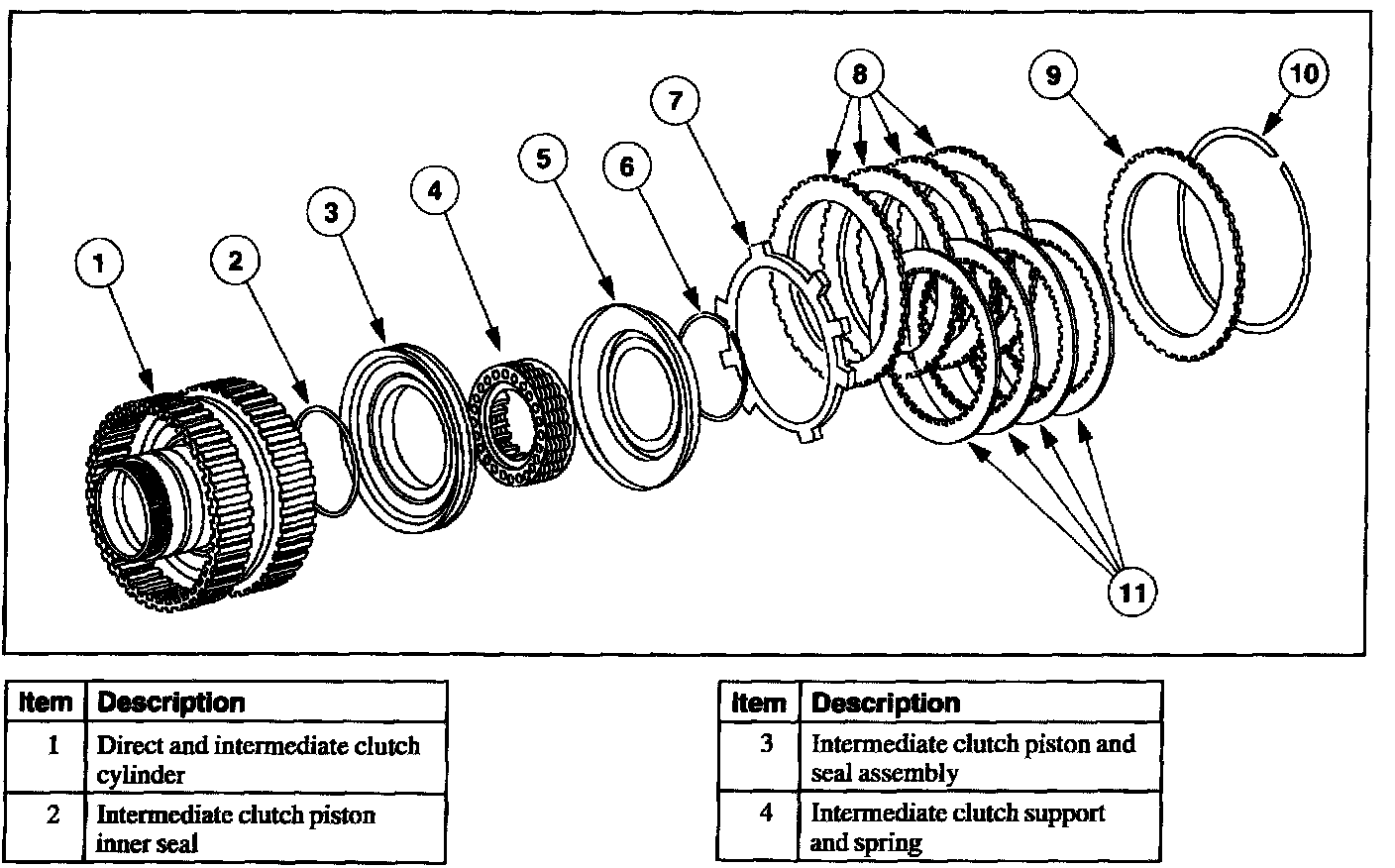 1
2
3
4
5
6
7
8
9
10
11

| Item | Description |
|---|---|
| 1 | Direct and intermediate clutch cylinder |
| 2 | Intermediate clutch piston inner seal |

| Item | Description |
|---|---|
| 3 | Intermediate clutch piston and seal assembly |
| 4 | Intermediate clutch support and spring |