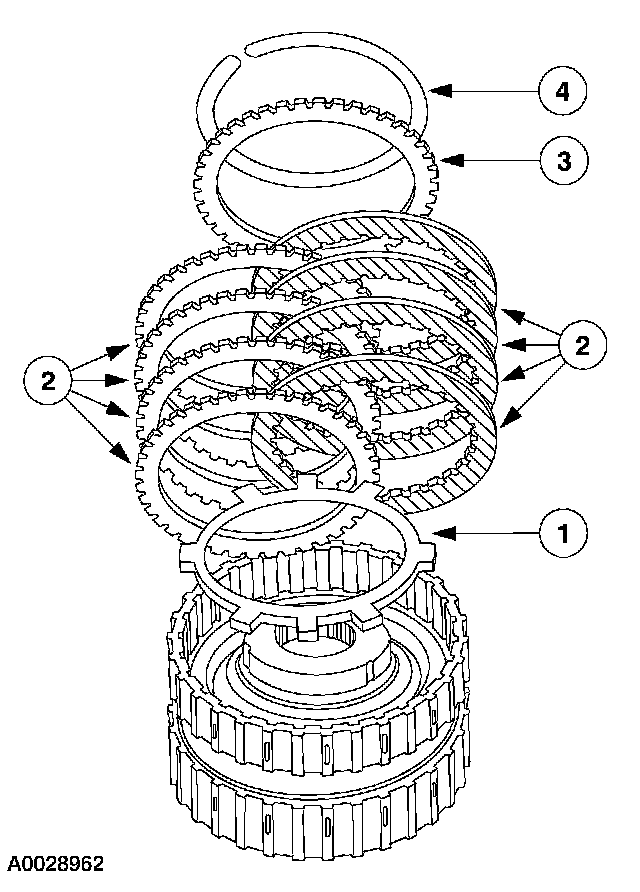 4
3
2
2
1
A0028962