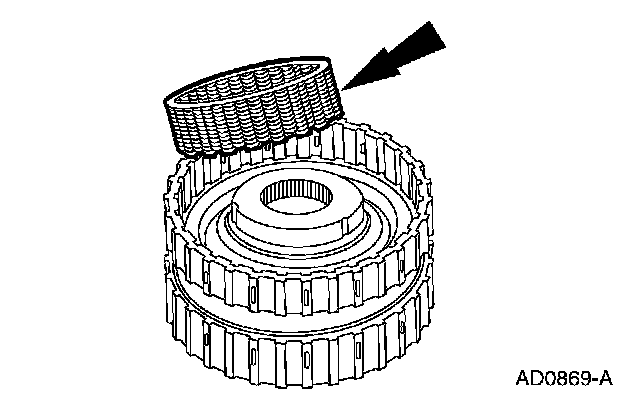 AD0869-A