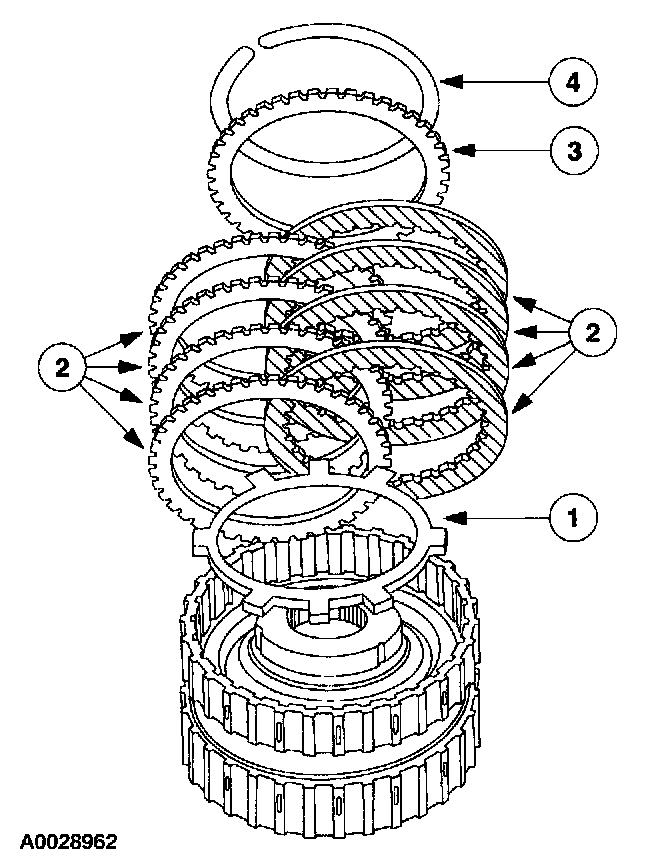 4

3

2

2

1

A0028962