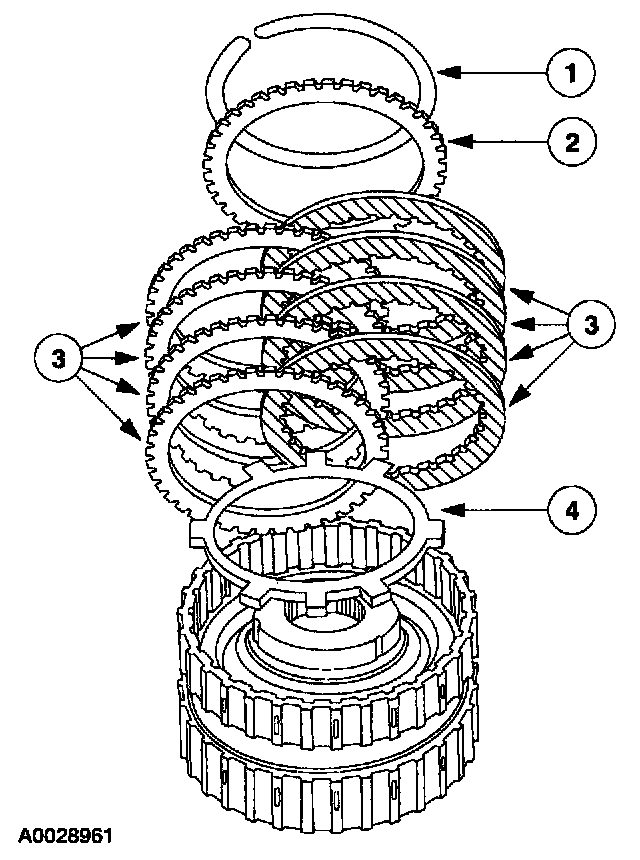 1
2
3
3
4
A0028961