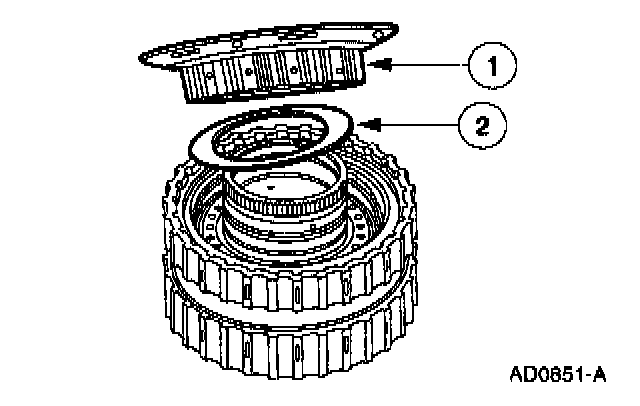 1

2

AD0851-A