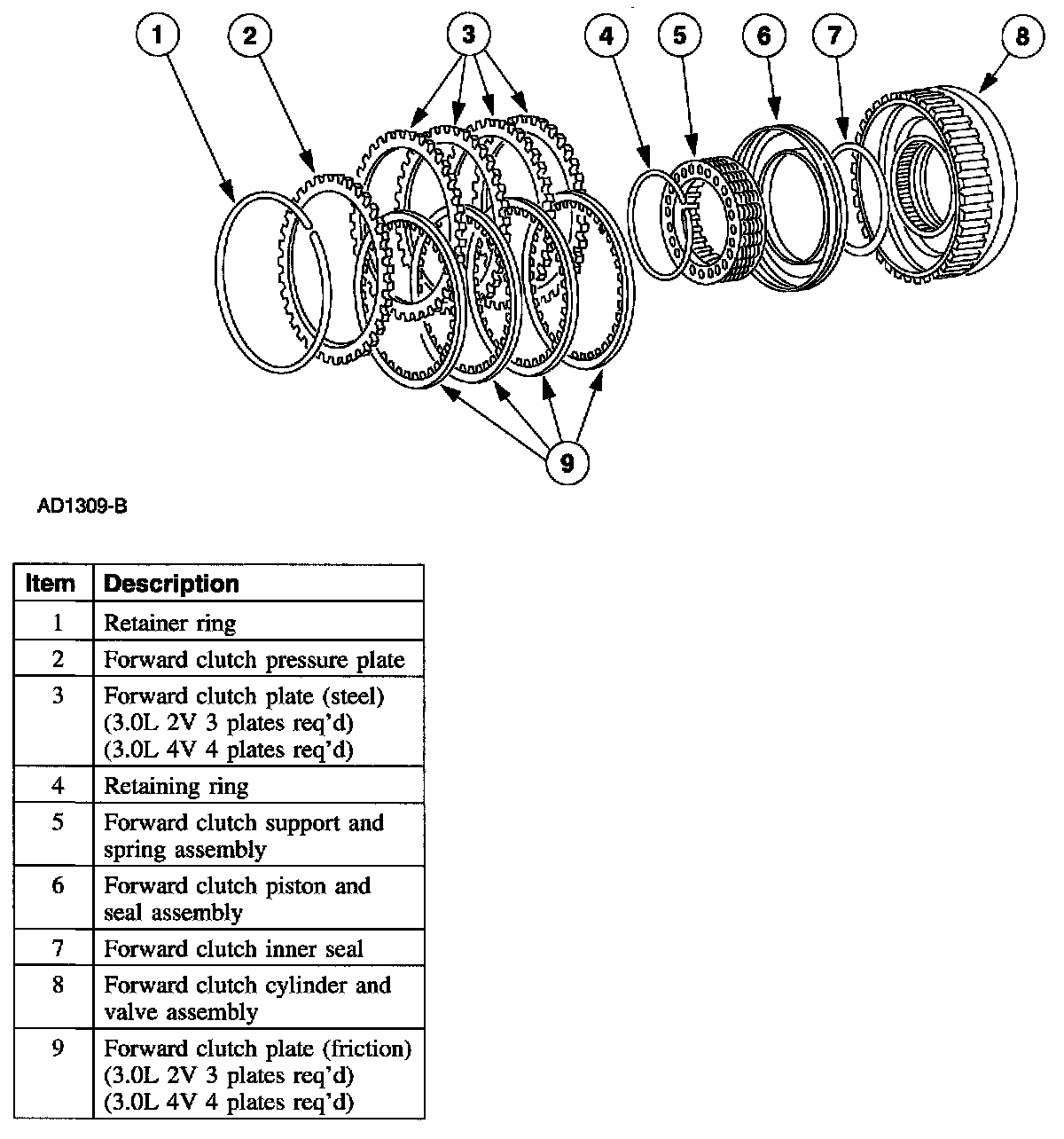 1 2 3 4 5 6 7 8

9

AD1309-B

| Item | Description |
|---|---|
| 1 | Retainer ring |
| 2 | Forward clutch pressure plate |
| 3 | Forward clutch plate (steel) (3.0L 2V 3 plates req'd) (3.0L 4V 4 plates req'd) |
| 4 | Retaining ring |
| 5 | Forward clutch support and spring assembly |
| 6 | Forward clutch piston and seal assembly |
| 7 | Forward clutch inner seal |
| 8 | Forward clutch cylinder and valve assembly |
| 9 | Forward clutch plate (friction) (3.0L 2V 3 plates req'd) (3.0L 4V 4 plates req'd) |