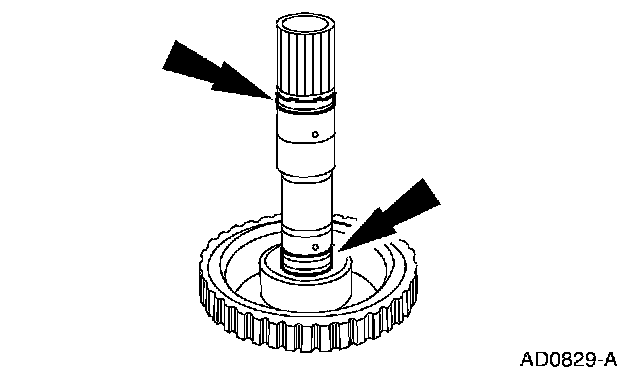 AD0829-A