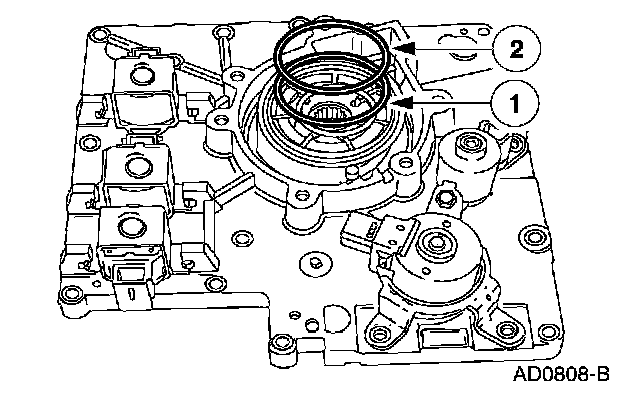 2
1
AD0808-B