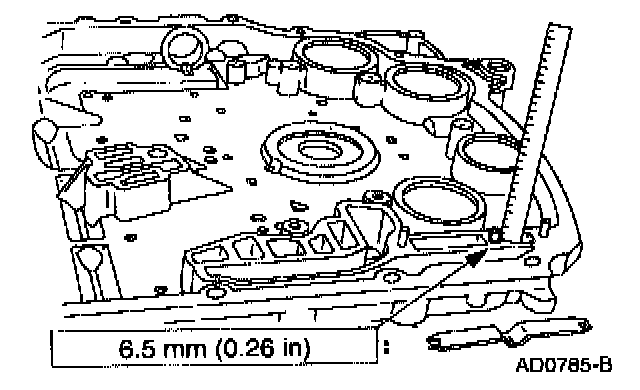 6.5 mm (0.26 in)

AD0785-B