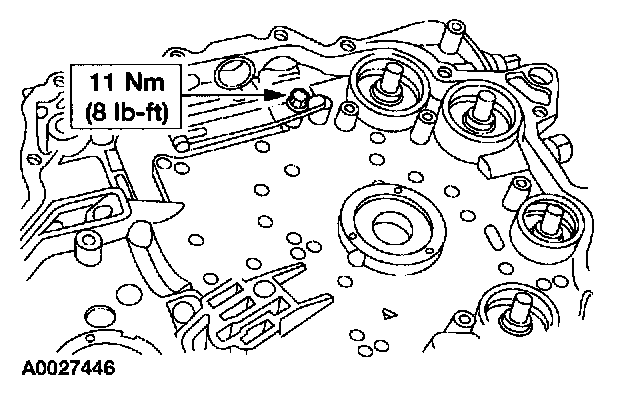 11 Nm
(8 lb-ft)

A0027446