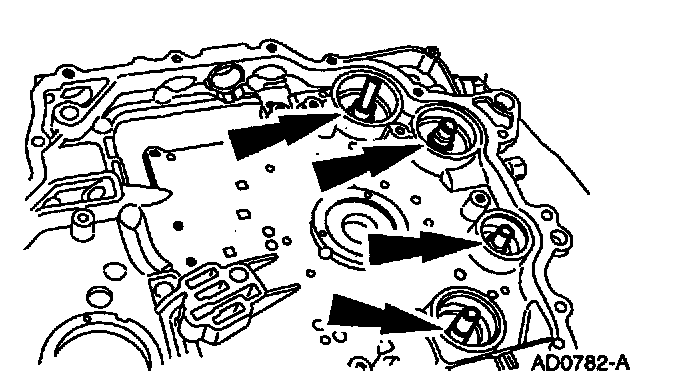 AD0782-A