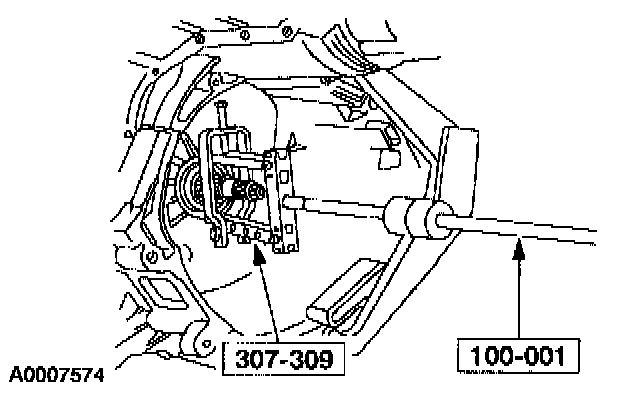 307-309

100-001

A0007574