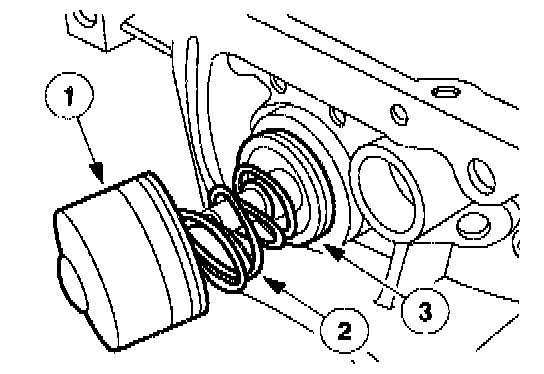 1

2

3