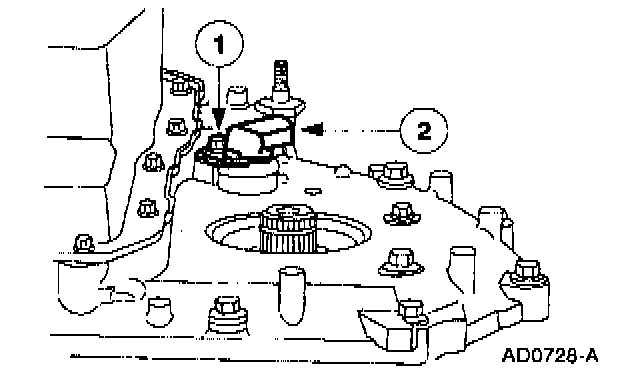 1

2

AD0728-A