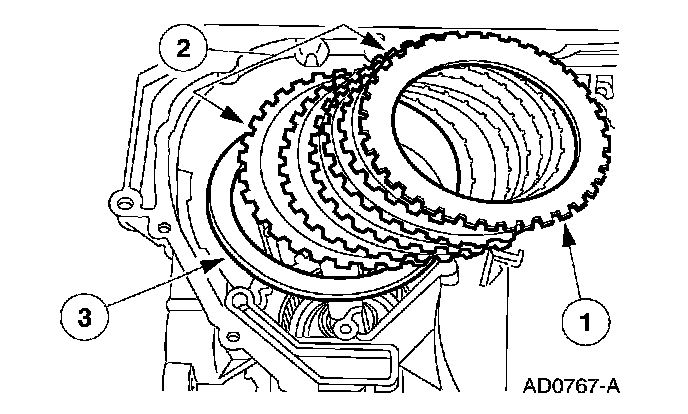 2
3
1
AD0767-A