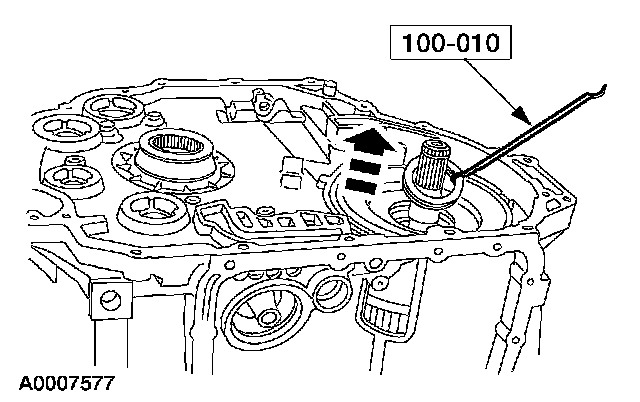 100-010

A0007577