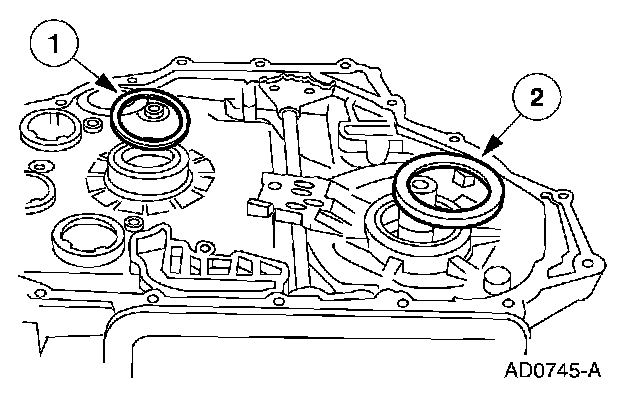 1
2
AD0745-A