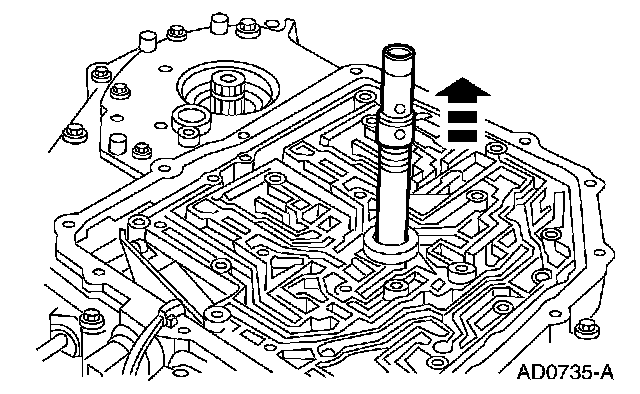 AD0735-A