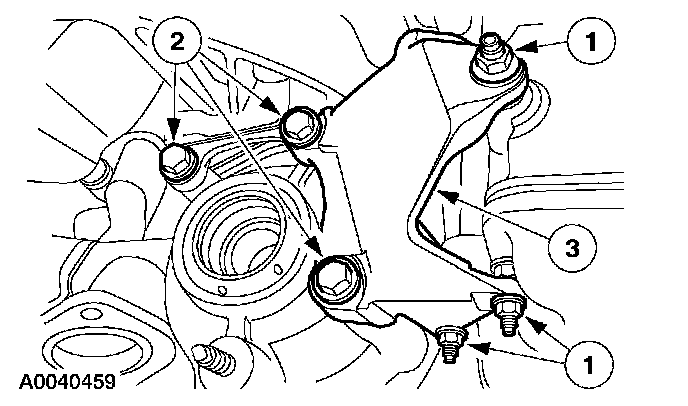 2
1
3
1
A0040459