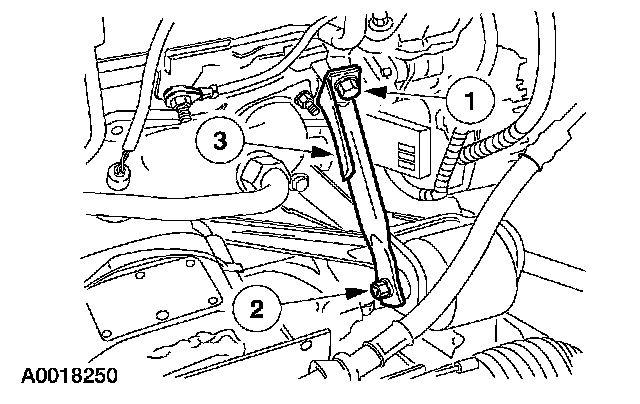 1

3

2

A0018250