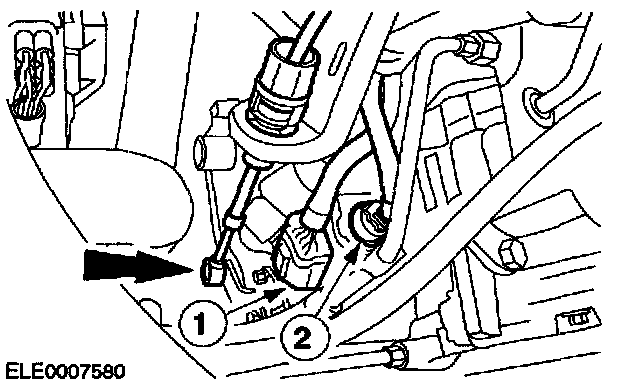 1
2
ELE0007580